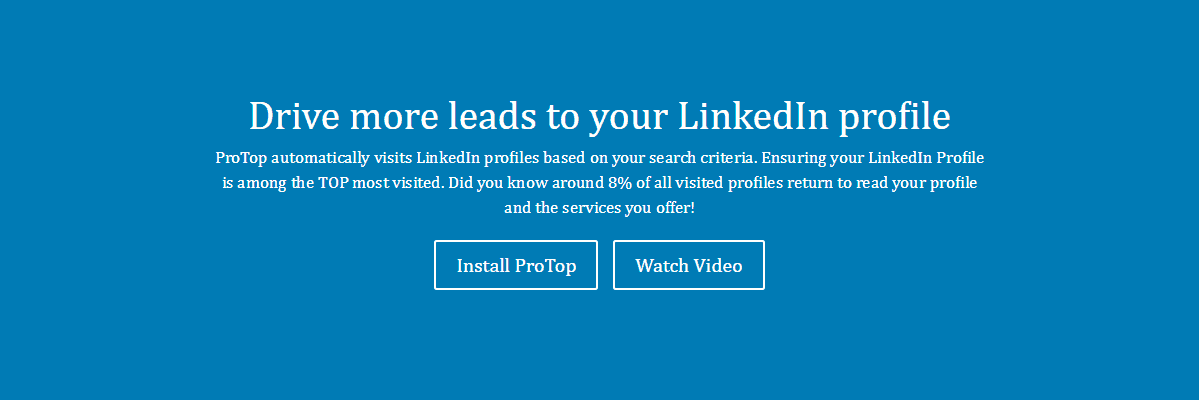 Drive more leads to your LinkedIn profile

ProTop automatically visits LinkedIn profiles based on your search criteria. Ensuring your LinkedIn Profile is among the TOP most visited. Did you know around 8% of all visited profiles return to read your profile and the services you offer!

Install ProTop

Watch Video